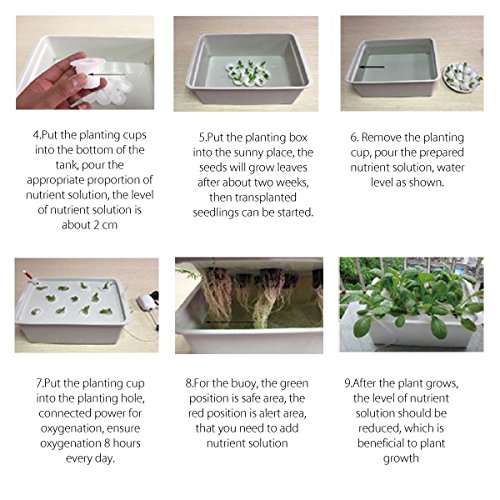 4.Put the planting cups into the bottom of the tank, pour the appropriate proportion of nutrient solution, the level of nutrient solution is about 2 cm

5.Put the planting box into the sunny place, the seeds will grow leaves after about two weeks, then transplanted seedlings can be started.

6. Remove the planting cup, pour the prepared nutrient solution, water level as shown.

7.Put the planting cup into the planting hole, connected power for oxygenation, ensure oxygenation 8 hours every day.

8.For the buoy, the green position is safe area, the red position is alert area, that you need to add nutrient solution

9.After the plant grows, the level of nutrient solution should be reduced, which is beneficial to plant growth