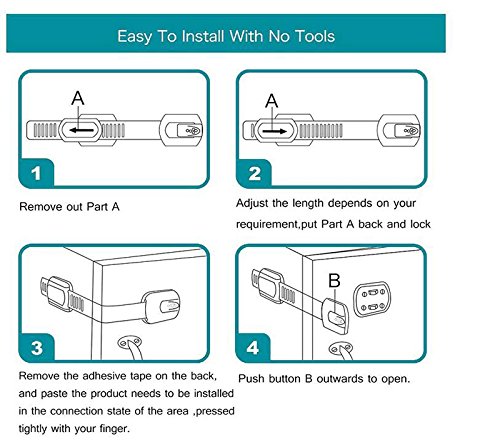 Easy To Install With No Tools

A

1

Remove out Part A

A

2

Adjust the length depends on your requirement,put Part A back and lock

3

Remove the adhesive tape on the back, and paste the product needs to be installed in the connection state of the area ,pressed tightly with your finger.

B

4

Push button B outwards to open.