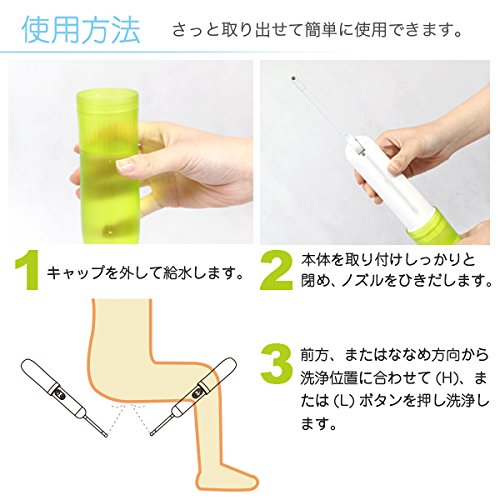 使用方法　さっと取り出せて簡単に使用できます。

1 キャップを外して給水します。

2 本体を取り付けしっかりと閉め、ノズルをひきだします。

3 前方、またはななめ方向から洗浄位置に合わせて (H)、または (L) ボタンを押し洗浄します。