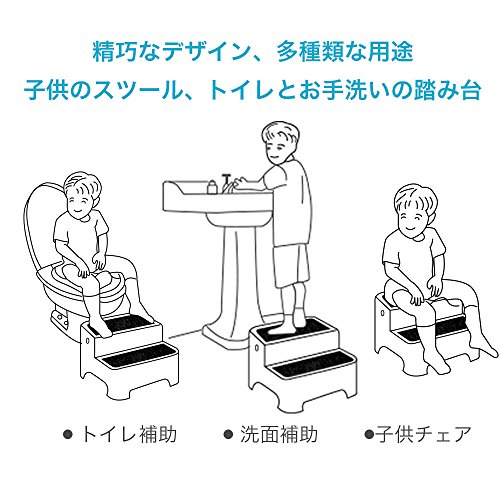 精巧なデザイン、多種類な用途
子供のスツール、トイレとお手洗いの踏み台

● トイレ補助　● 洗面補助　●子供チェア