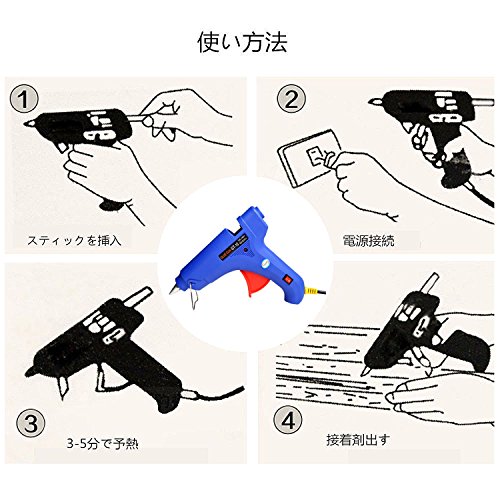 使い方法

1
スティックを挿入

2
電源接続

3
3-5分で予熱

4
接着剤出す