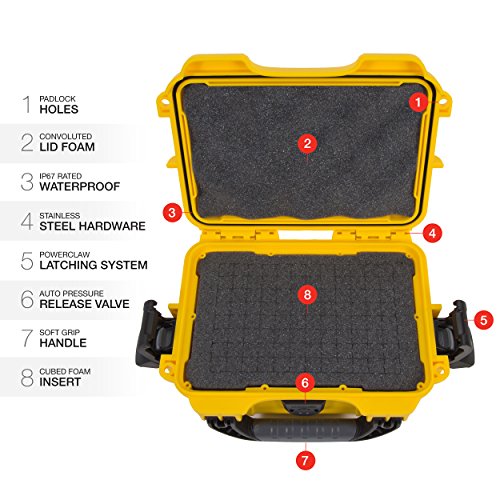 1 PADLOCK HOLES

2 CONVOLUTED LID FOAM

3 IP67 RATED WATERPROOF

4 STAINLESS STEEL HARDWARE

5 POWERCLAW LATCHING SYSTEM

6 AUTO PRESSURE RELEASE VALVE

7 SOFT GRIP HANDLE

8 CUBED FOAM INSERT

1

2

3

4

8

5

6

7