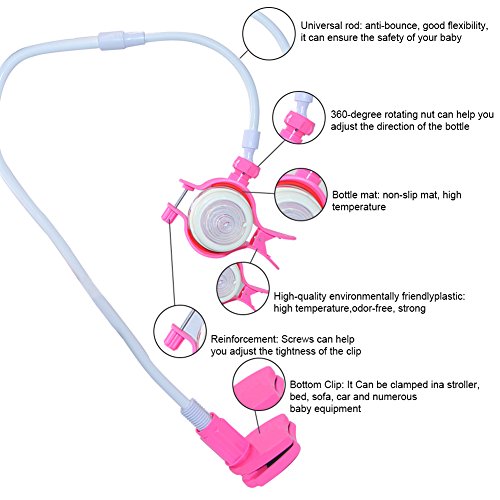 Universal rod: anti-bounce, good flexibility, it can ensure the safety of your baby

360-degree rotating nut can help you adjust the direction of the bottle

Bottle mat: non-slip mat, high temperature

High-quality environmentally friendlyplastic: high temperature,odor-free, strong

Reinforcement: Screws can help you adjust the tightness of the clip

Bottom Clip: It Can be clamped ina stroller, bed, sofa, car and numerous baby equipment