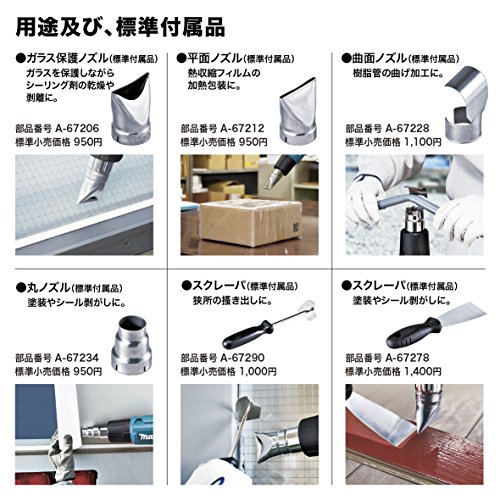 用途及び、標準付属品

●ガラス保護ノズル(標準付属品)
ガラスを保護しながらシーリング剤の乾燥や剥離に。

部品番号 A-67206
標準小売価格 950円

●平面ノズル(標準付属品)
熱収縮フィルムの加熱包装に。

部品番号 A-67212
標準小売価格 950円

●曲面ノズル(標準付属品)
樹脂管の曲げ加工に。

部品番号 A-67228
標準小売価格 1,100円

●丸ノズル(標準付属品)
塗装やシール剥がしに。

部品番号 A-67234
標準小売価格 950円

●スクレーパ(標準付属品)
狭所の掻き出しに。

部品番号 A-67290
標準小売価格 1,000円

●スクレーパ(標準付属品)
塗装やシール剥がしに。

部品番号 A-67278
標準小売価格 1,400円

makita