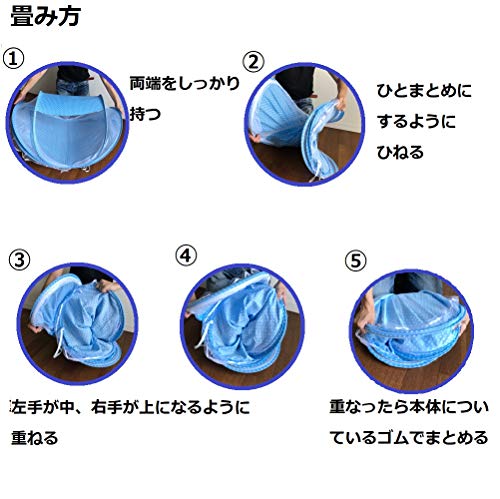 畳み方

①

両端をしっかり持つ

②

ひとまとめにするようにひねる

③

④

⑤

左手が中、右手が上になるように重ねる

重なったら本体についているゴムでまとめる