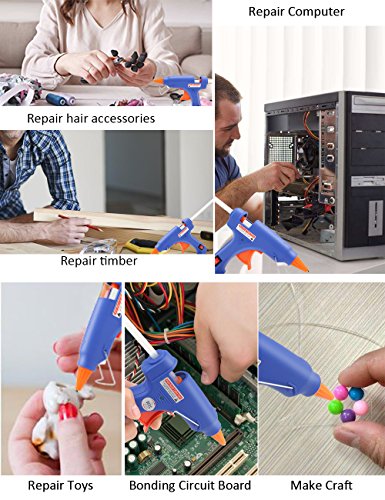 Repair Computer

Repair hair accessories

Repair timber

Repair Toys

Bonding Circuit Board

Make Craft