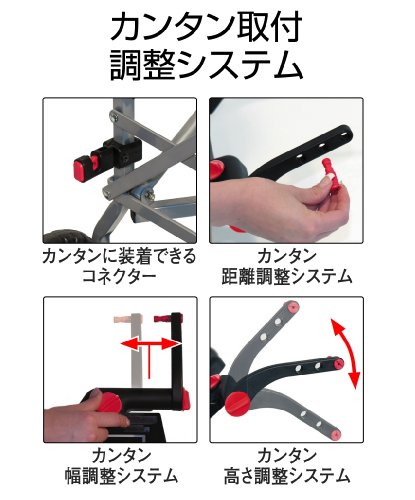 カンタン取付
調整システム

カンタンに装着できる
コネクター

カンタン
距離調整システム

カンタン
幅調整システム

カンタン
高さ調整システム