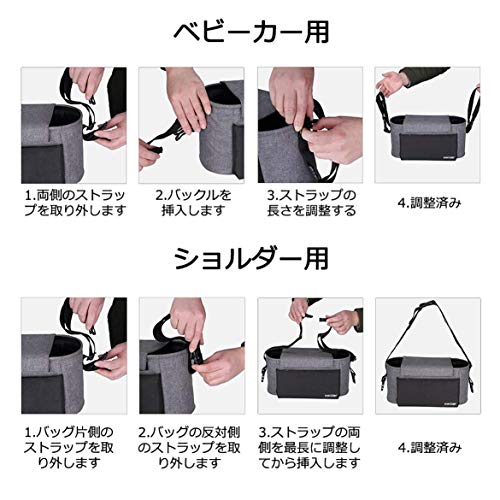 ベビーカー用

1.両側のストラップを取り外します

2.バックルを挿入します

3.ストラップの長さを調整する

4.調整済み

ショルダー用

1.バッグ片側のストラップを取り外します

2.バッグの反対側のストラップを取り外します

3.ストラップの両側を最長に調整してから挿入します

4.調整済み