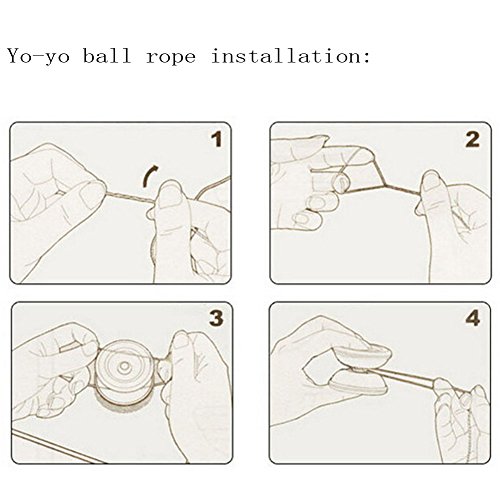 Yo-yo ball rope installation:

1

2

3

4