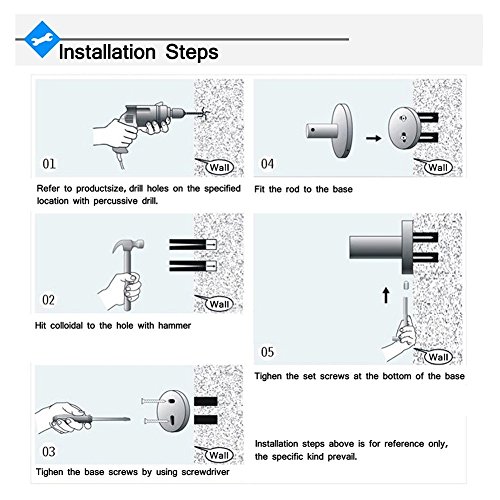 Installation Steps

01

Wall

Refer to productsize, drill holes on the specified location with percussive drill.

02

Wall

Hit colloidal to the hole with hammer

03

Wall

Tighen the base screws by using screwdriver

04

Wall

Fit the rod to the base

05

Wall

Tighen the set screws at the bottom of the base

Installation steps above is for reference only, the specific kind prevail.