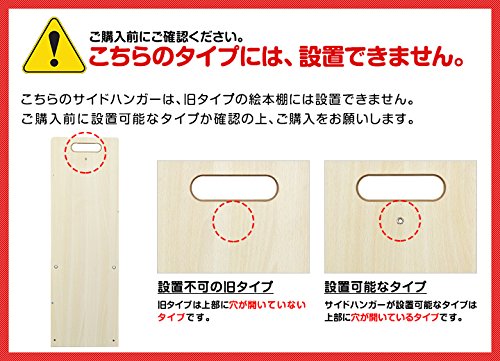 ご購入前にご確認ください。
こちらのタイプには、設置できません。

こちらのサイドハンガーは、旧タイプの絵本棚には設置できません。
ご購入前に設置可能なタイプか確認の上、ご購入をお願いします。

設置不可の旧タイプ
旧タイプは上部に穴が開いていないタイプです。

設置可能なタイプ
サイドハンガーが設置可能なタイプは上部に穴が開いているタイプです。