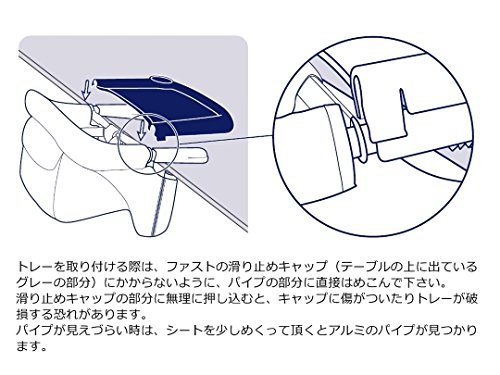 トレーを取り付ける際は、ファストの滑り止めキャップ（テーブルの上に出ているグレーの部分）にかからないように、パイプの部分に直接はめこんで下さい。
滑り止めキャップの部分に無理に押し込むと、キャップに傷がついたりトレーが破損する恐れがあります。
パイプが見えづらい時は、シートを少しめくって頂くとアルミのパイプが見つかります。