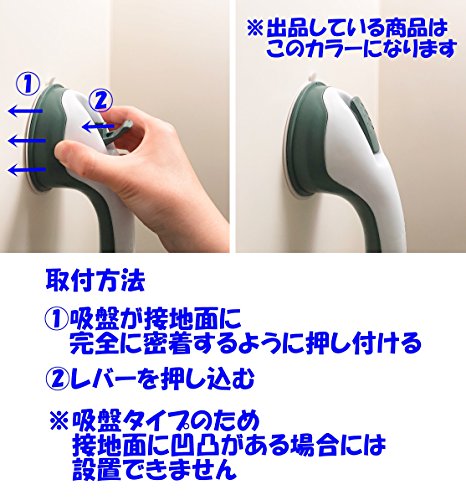 ①

②

※出品している商品は
このカラーになります

取付方法

①吸盤が接地面に
完全に密着するように押し付ける

②レバーを押し込む

※吸盤タイプのため
接地面に凹凸がある場合には
設置できません