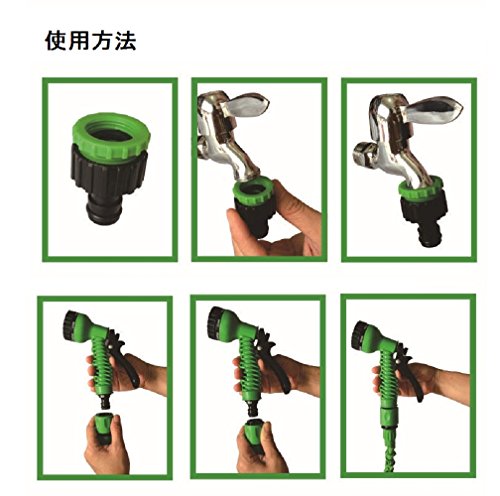 使用方法