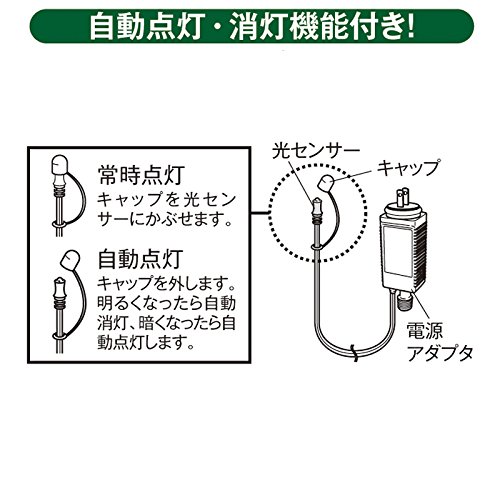 自動点灯・消灯機能付き!

常時点灯
キャップを光センサーにかぶせます。

自動点灯
キャップを外します。明るくなったら自動消灯、暗くなったら自動点灯します。

光センサー
キャップ
電源アダプタ