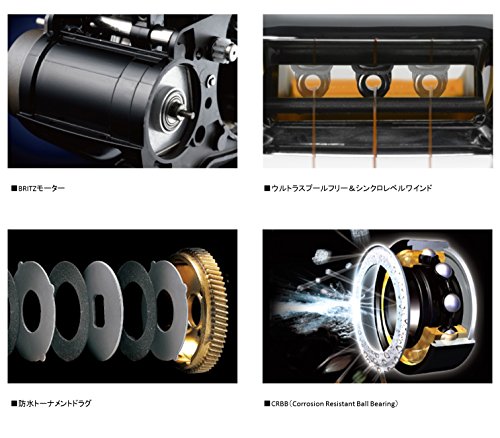 ■BRITZモーター

■ウルトラスプールフリー＆シンクロレベルワインド

■防水トーナメントドラグ

■CRBB（Corrosion Resistant Ball Bearing）