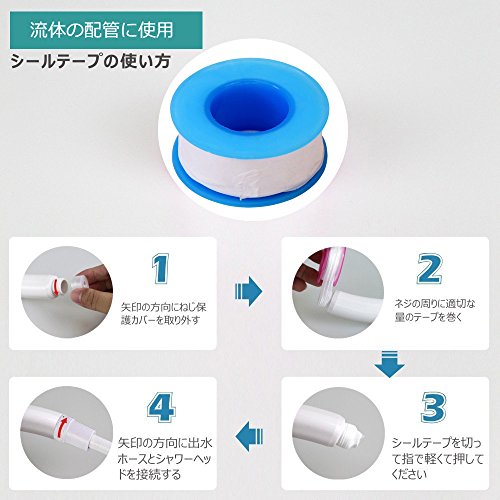 流体の配管に使用

シールテープの使い方

1

矢印の方向にねじ保護カバーを取り外す

2

ネジの周りに適切な量のテープを巻く

3

シールテープを切って指で軽くて押してください

4

矢印の方向に出水ホースとシャワーヘッドを接続する