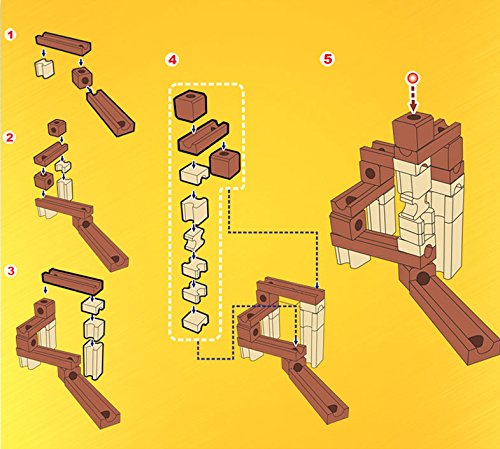 1
2
3
4
5