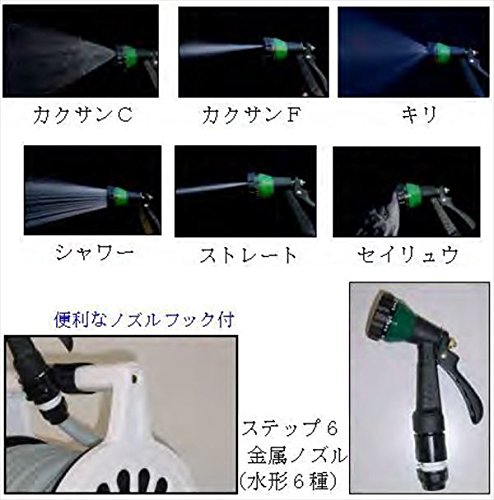 カクサンC

カクサンF

キリ

シャワー

ストレート

セイリュウ

便利なノズルフック付

ステップ６
金属ノズル
(水形６種)