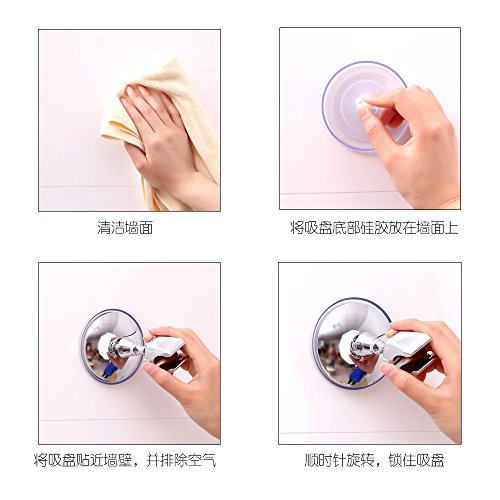 清洁墙面

将吸盘底部硅胶放在墙面上

将吸盘贴近墙壁，并排除空气

顺时针旋转，锁住吸盘