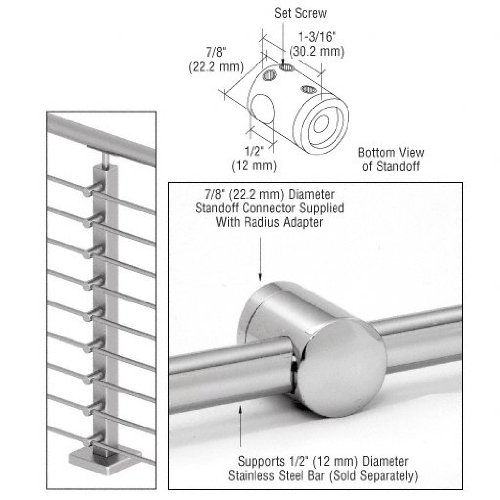 Set Screw

7/8"
(22.2 mm)

1-3/16"
(30.2 mm)

1/2"
(12 mm)

Bottom View
of Standoff

7/8" (22.2 mm) Diameter
Standoff Connector Supplied
With Radius Adapter

Supports 1/2" (12 mm) Diameter
Stainless Steel Bar (Sold Separately)