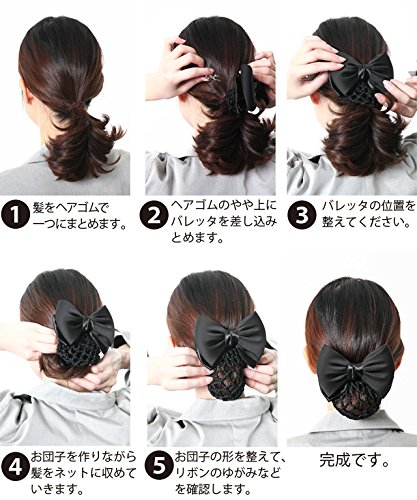 1 髪をヘアゴムで一つにまとめます。

2 ヘアゴムのやや上にバレッタを差し込みとめます。

3 バレッタの位置を整えてください。

4 お団子を作りながら髪をネットに収めていきます。

5 お団子の形を整えて、リボンのゆがみなどを確認します。

完成です。