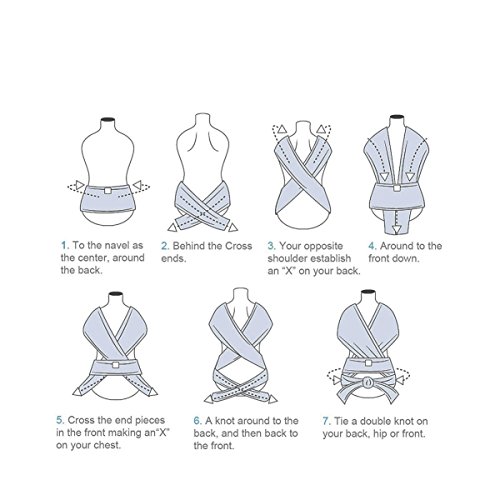 1. To the navel as the center, around the back.

2. Behind the Cross ends.

3. Your opposite shoulder establish an "X" on your back.

4. Around to the front down.

5. Cross the end pieces in the front making an"X" on your chest.

6. A knot around to the back, and then back to the front.

7. Tie a double knot on your back, hip or front.