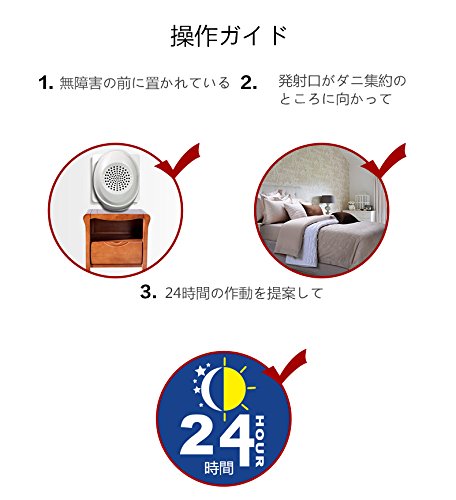 操作ガイド

1. 無障害の前に置かれている

2. 発射口がダニ集約のところに向かって

3. 24時間の作動を提案して

24 HOUR
時間