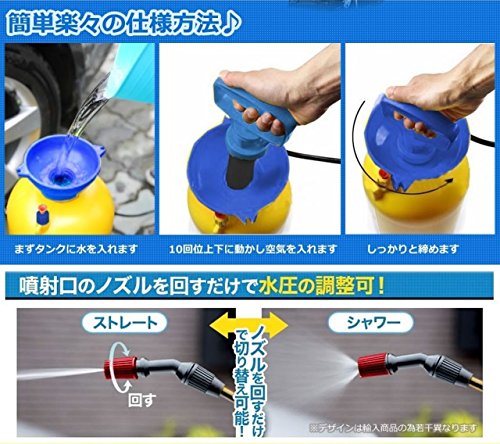 簡単楽々の仕様方法♪

まずタンクに水を入れます

10回位上下に動かし空気を入れます

しっかりと締めます

噴射口のノズルを回すだけで水圧の調整可！

ストレート

回す

ノズルを回すだけで切り替え可能！

シャワー

※デザインは輸入商品の為若干異なります