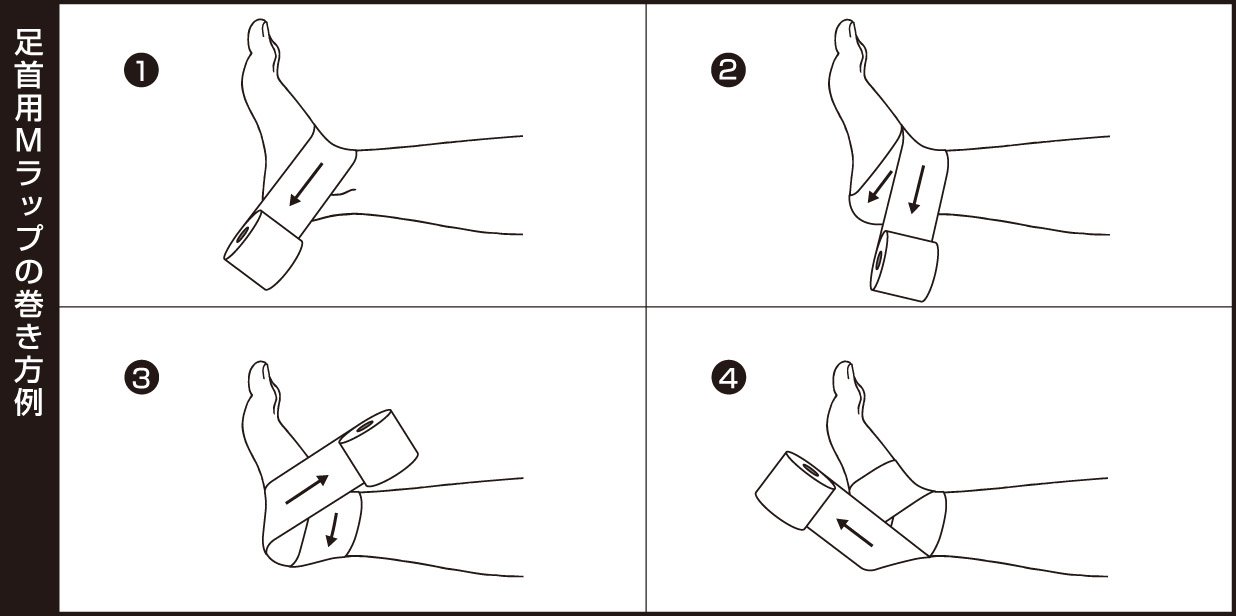 足首用Mラップの巻き方例

❶

❷

❸

❹