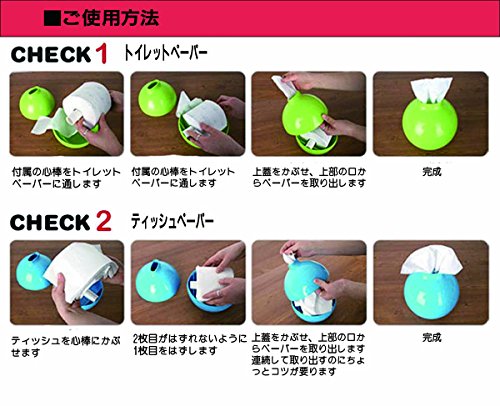 ■ご使用方法

CHECK 1 トイレットペーパー

付属の心棒をトイレットペーパーに通します

付属の心棒をトイレットペーパーに通します

上蓋をかぶせ、上部の口からペーパーを取り出します

完成

CHECK 2 ティッシュペーパー

ティッシュを心棒にかぶせます

2枚目がはずれないように1枚目をはずします

上蓋をかぶせ、上部の口からペーパーを取り出します
連続して取り出すのにちょっとコツが要ります

完成