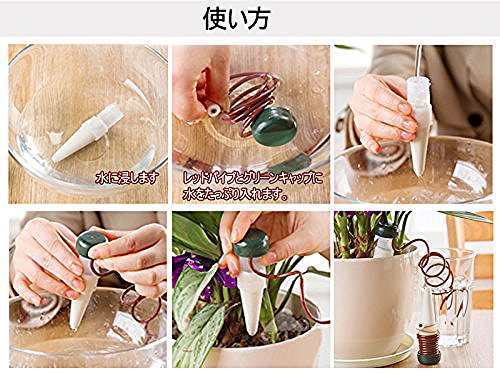 使い方

水に浸します

レッドパイプとグリーンキャップに水をたっぷり入れます。