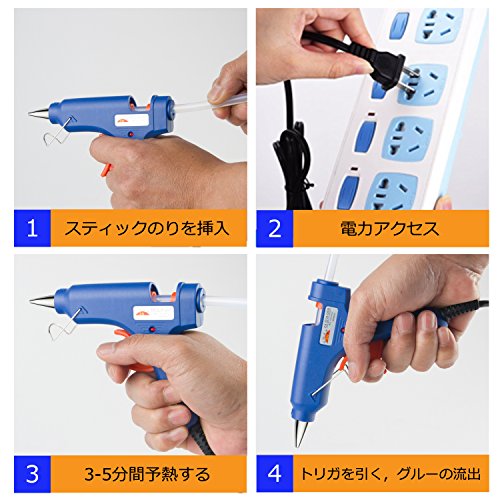 1 スティックのりを挿入

2 電力アクセス

3 3-5分間予熱する

4 トリガを引く，グルーの流出