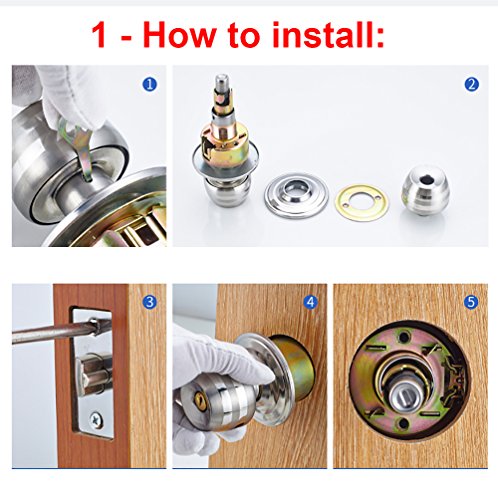 1 - How to install:

1

2

3

4

5