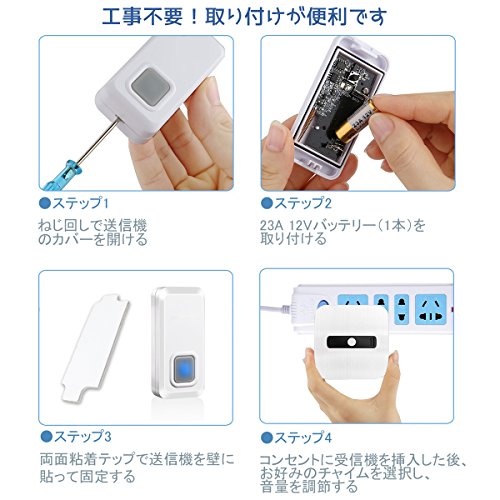 工事不要！取り付けが便利です

23A 12V

●ステップ1
ねじ回しで送信機のカバーを開ける

●ステップ2
23A 12Vバッテリー（1本）を取り付ける

●ステップ3
両面粘着テップで送信機を壁に貼って固定する

●ステップ4
コンセントに受信機を挿入した後、お好みのチャイムを選択し、音量を調節する