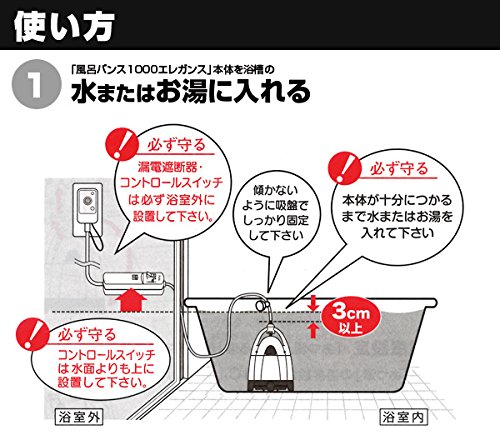 使い方

1

「風呂バンス1000エレガンス」本体を浴槽の

水またはお湯に入れる

必ず守る

漏電遮断器・コントロールスイッチは必ず浴室外に設置して下さい。

傾かないように吸盤でしっかり固定して下さい

必ず守る

本体が十分につかるまで水またはお湯を入れて下さい

3cm 以上

必ず守る

コントロールスイッチは水面よりも上に設置して下さい。

浴室外

浴室内