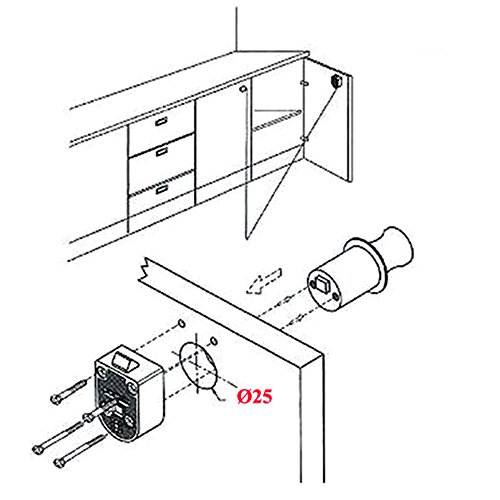 Ø25