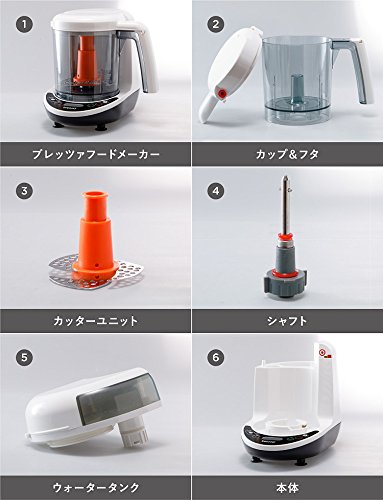 1

ブレッツァフードメーカー

2

カップ＆フタ

3

カッターユニット

4

シャフト

5

ウォータータンク

6

本体