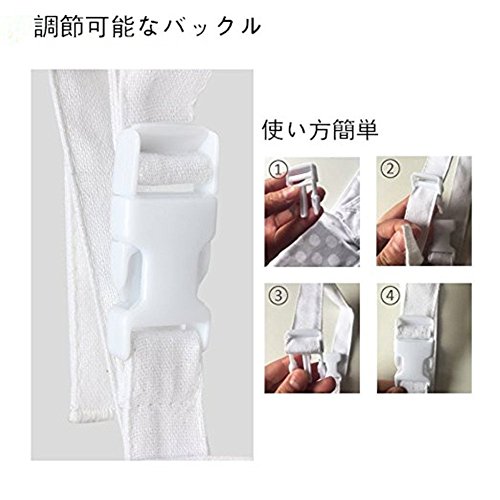 調節可能なバックル

使い方簡単

①

②

③

④