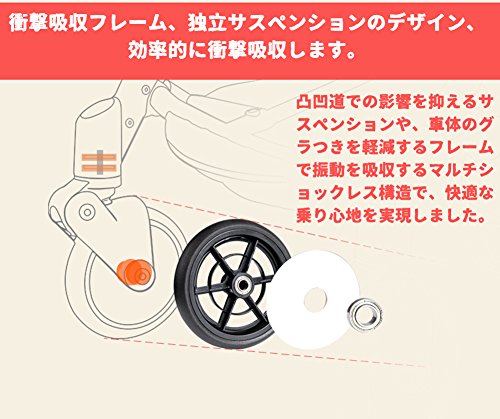 衝撃吸収フレーム、独立サスペンションのデザイン、効率的に衝撃吸収します。

凸凹道での影響を抑えるサスペンションや、車体のグラつきを軽減するフレームで振動を吸収するマルチショックレス構造で、快適な乗り心地を実現しました。