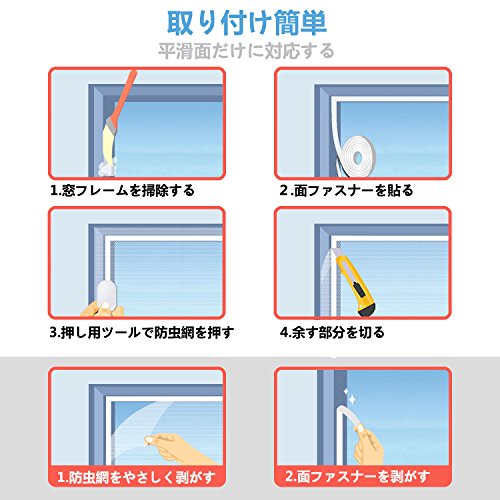 取り付け簡単
平滑面だけに対応する

1.窓フレームを掃除する

2.面ファスナーを貼る

3.押し用ツールで防虫網を押す

4.余す部分を切る

1.防虫網をやさしく剥がす

2.面ファスナーを剥がす