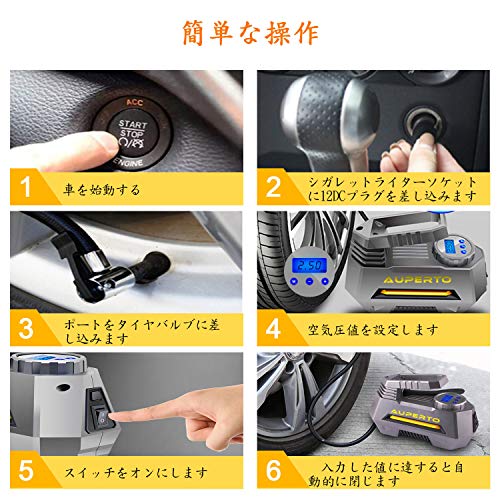 簡単な操作

ACC
START
STOP
ENGINE

1 車を始動する

2 シガレットライターソケットに12DCプラグを差し込みます

3 ポートをタイヤバルブに差し込みます

2.50
AUPERTO

4 空気圧値を設定します

5 スイッチをオンにします

AUPERTO

6 入力した値に達すると自動的に閉じます