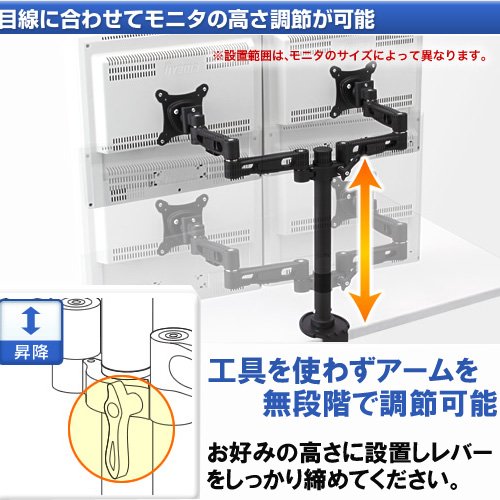 目線に合わせてモニタの高さ調節が可能

※設置範囲は、モニタのサイズによって異なります。

iiyama

昇降

工具を使わずアームを無段階で調節可能

お好みの高さに設置しレバーをしっかり締めてください。