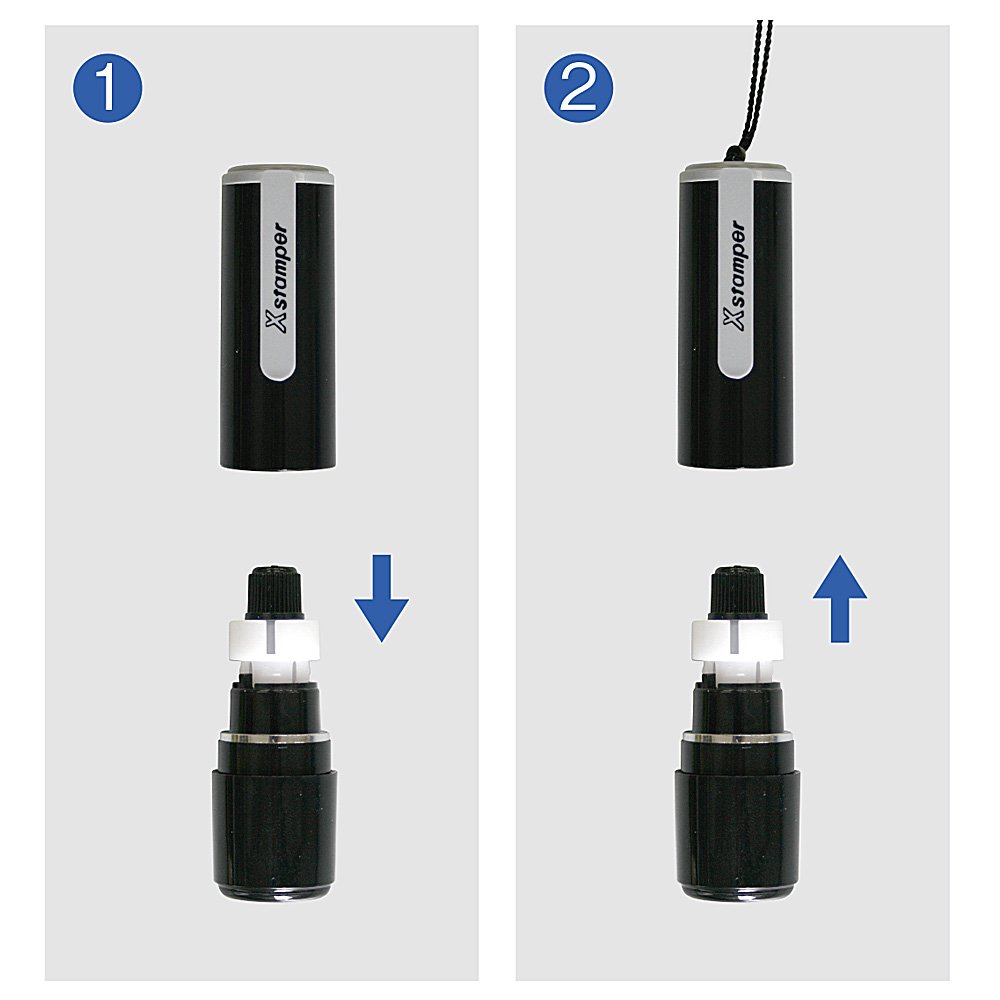 1

Xstamper

2

Xstamper