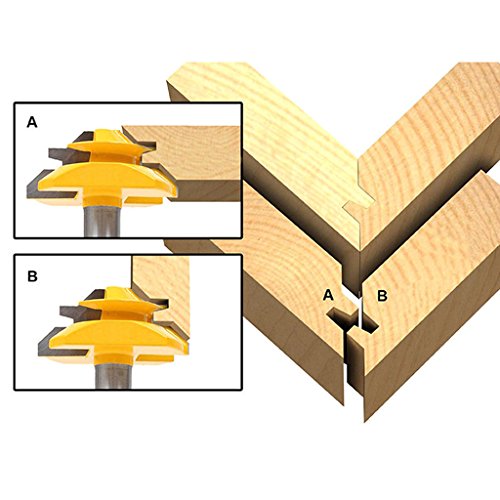 A

B

A B