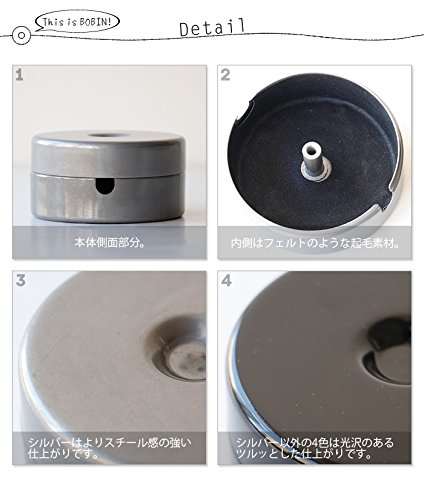 This is BOBIN!

Detail

1

本体側面部分。

2

内側はフェルトのような起毛素材。

3

シルバーはよりスチール感の強い仕上がりです。

4

シルバー以外の4色は光沢のあるツルッとした仕上がりです。