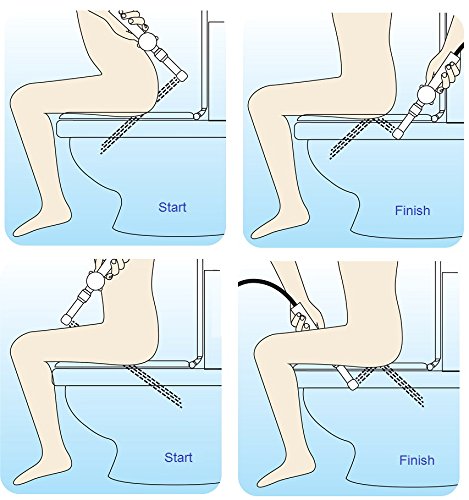 Start

Finish

Start

Finish