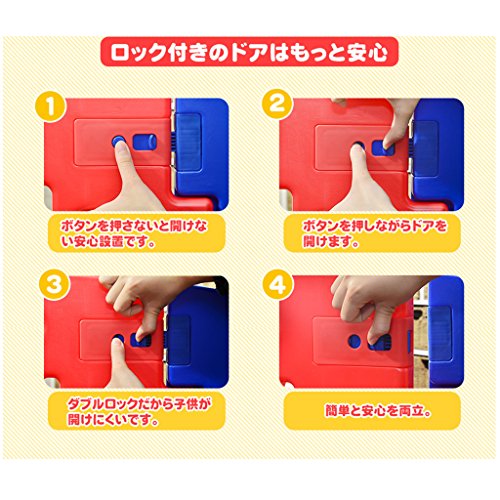 ロック付きのドアはもっと安心

1

ボタンを押さないと開けない安心設置です。

2

ボタンを押しながらドアを開けます。

3

ダブルロックだから子供が開けにくいです。

4

簡単と安心を両立。