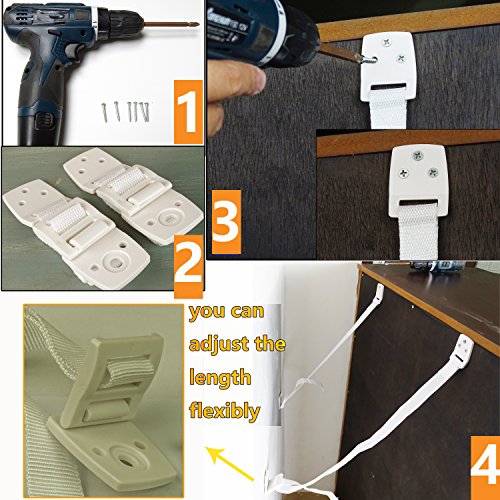 1

2

3

you can adjust the length flexibly

4