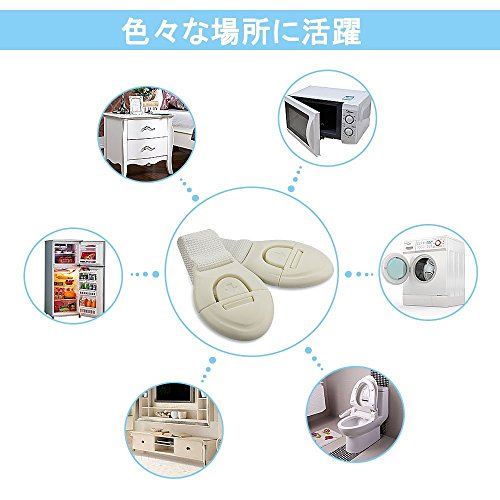 色々な場所に活躍